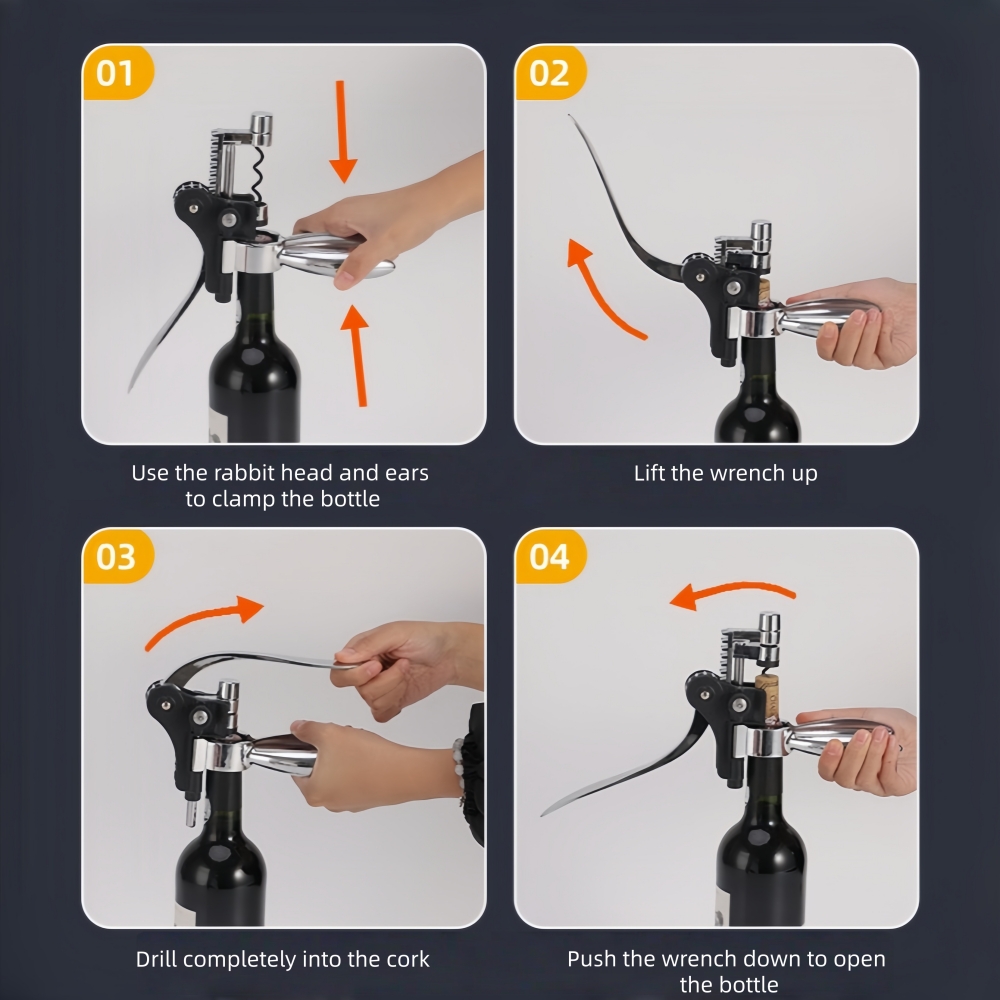 01

Use the rabbit head and ears to clamp the bottle

02

Lift the wrench up

03

Drill completely into the cork

04

Push the wrench down to open the bottle