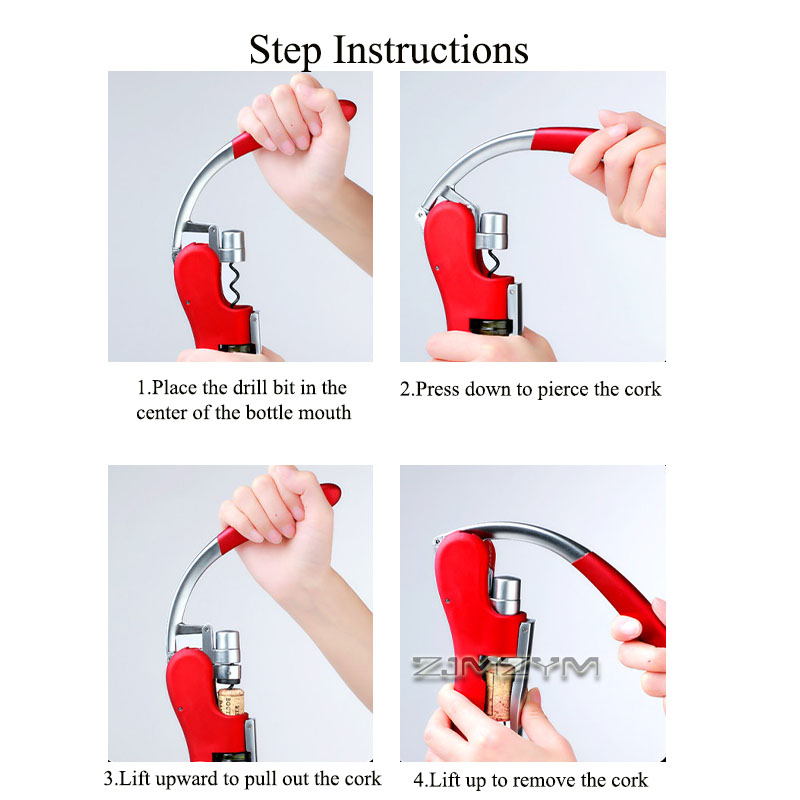 Step Instructions

1.Place the drill bit in the center of the bottle mouth

2.Press down to pierce the cork

3.Lift upward to pull out the cork

ZJMZYM

4.Lift up to remove the cork